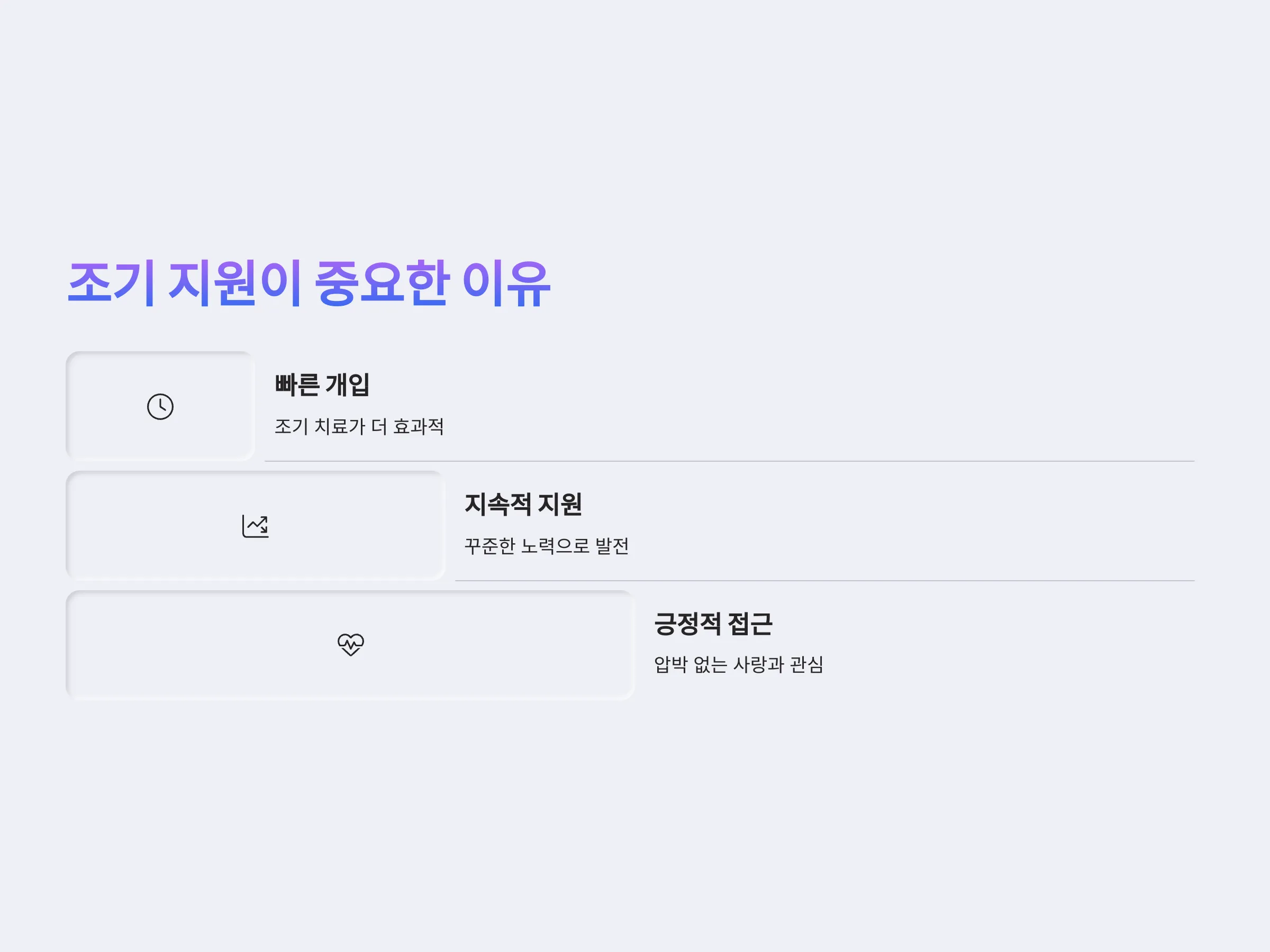 조기 지원이 중요한 이유

빠른 개입

조기 치료가 더 효과적

지속적 지원

꾸준한 노력으로 발전

긍정적 접근

압박 없는 사랑과 관심